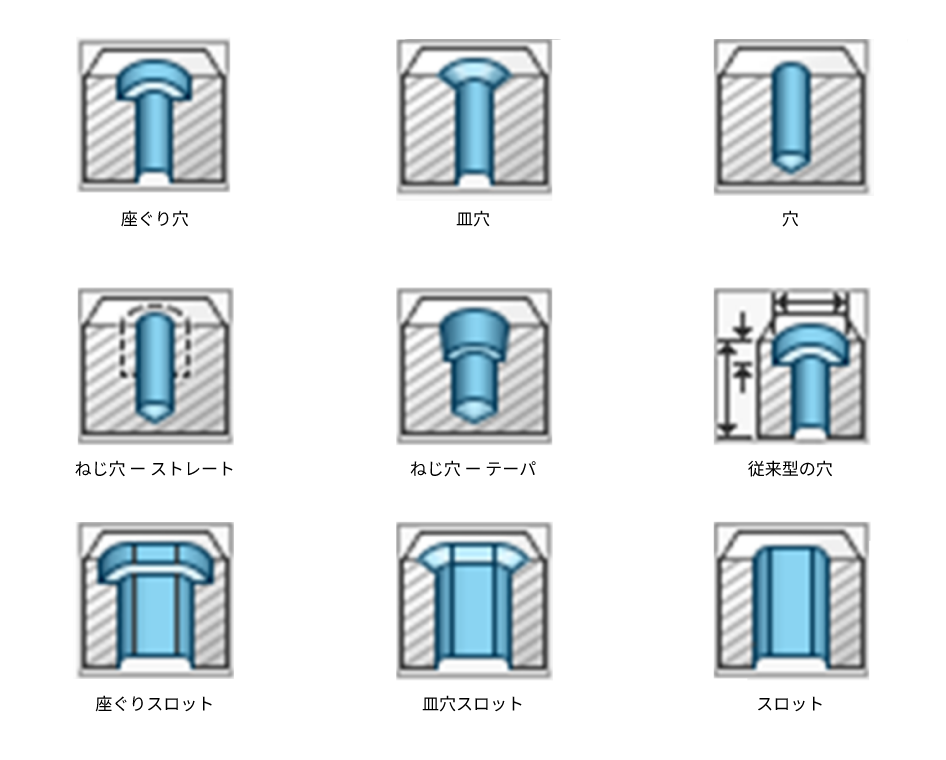 座ぐり穴

皿穴

穴

ねじ穴 ー ストレート

ねじ穴 ー テーパ

従来型の穴

座ぐりスロット

皿穴スロット

スロット