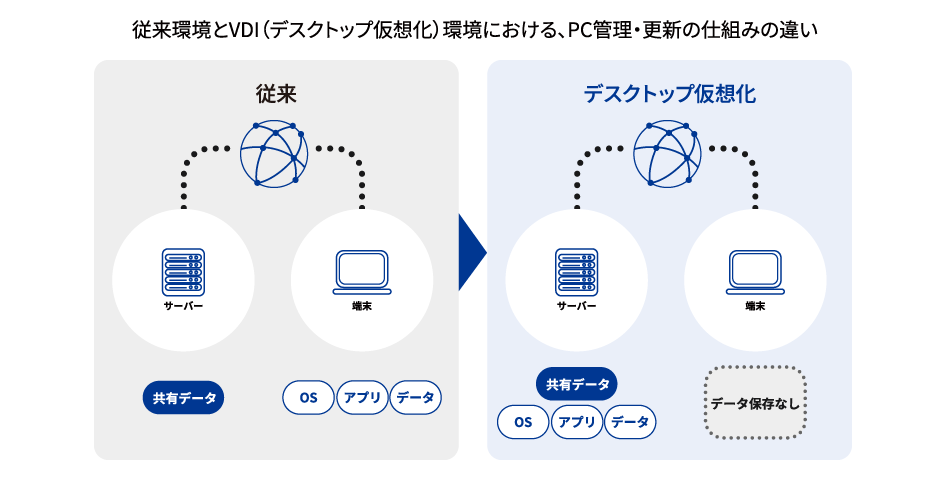 従来環境とVDI（デスクトップ仮想化）環境における、PC管理・更新の仕組みの違い

従来

サーバー

端末

共有データ

OS

アプリ

データ

デスクトップ仮想化

サーバー

端末

共有データ

OS

アプリ

データ

データ保存なし